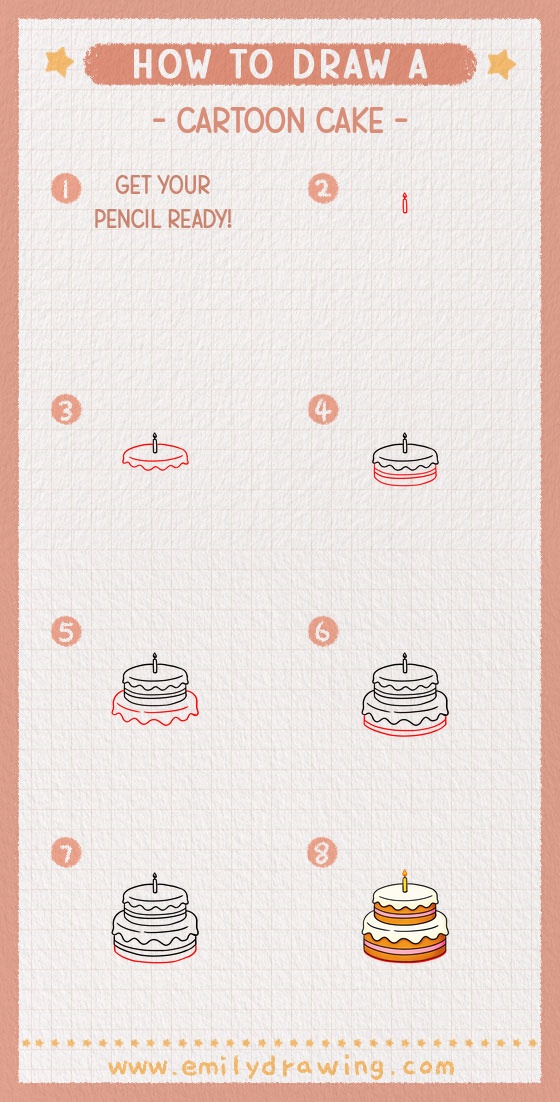 HOW TO DRAW A

- CARTOON CAKE -

1 GET YOUR PENCIL READY!

2

3

4

5

6

7

8

www.emilydrawing.com